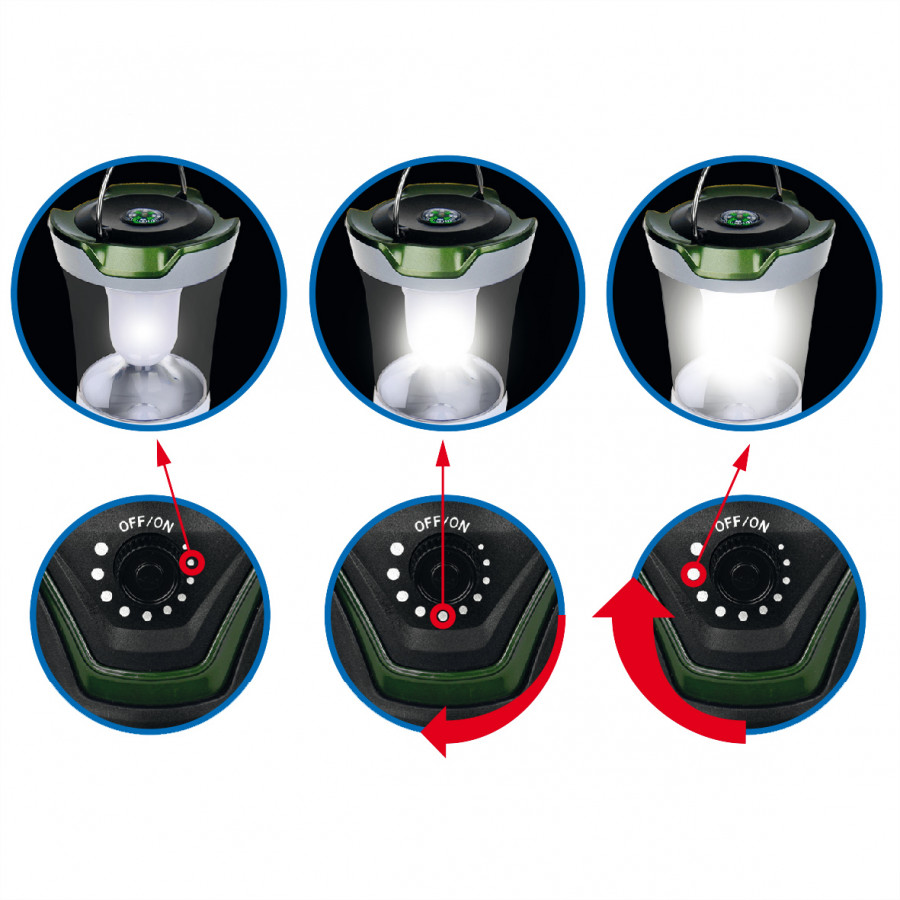 OFF/ON

OFF/ON

OFF/ON