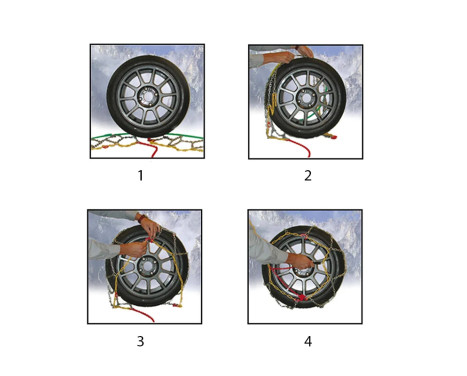 1

2

3

4