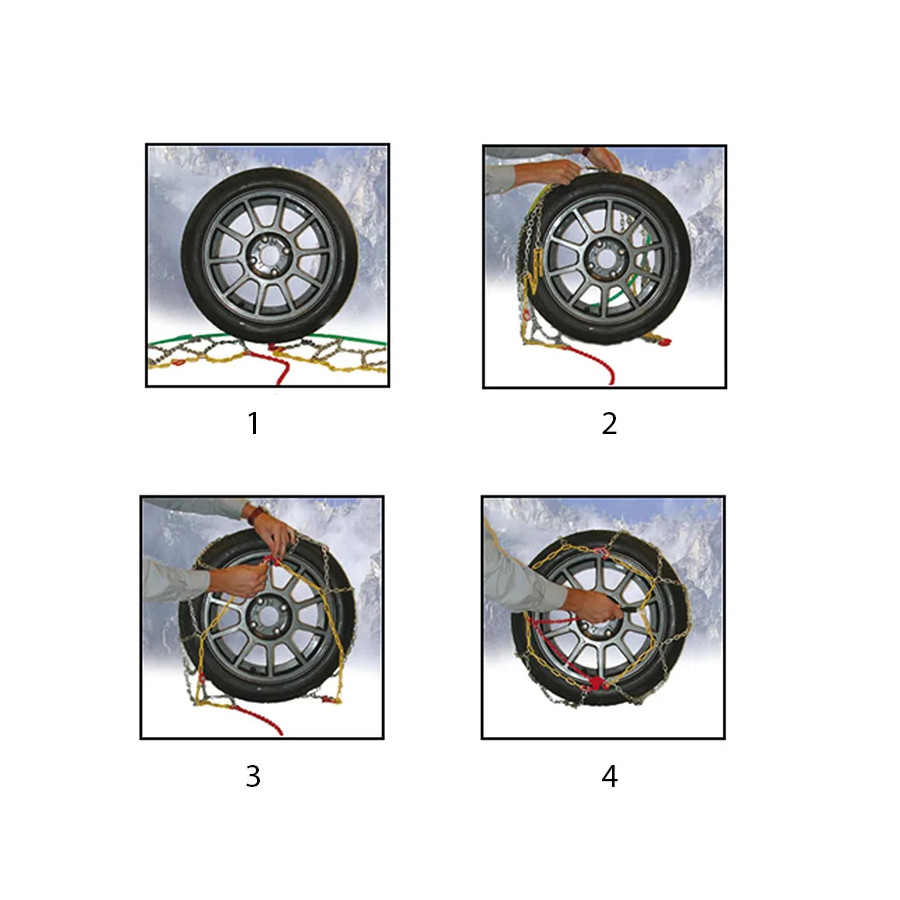 1

2

3

4