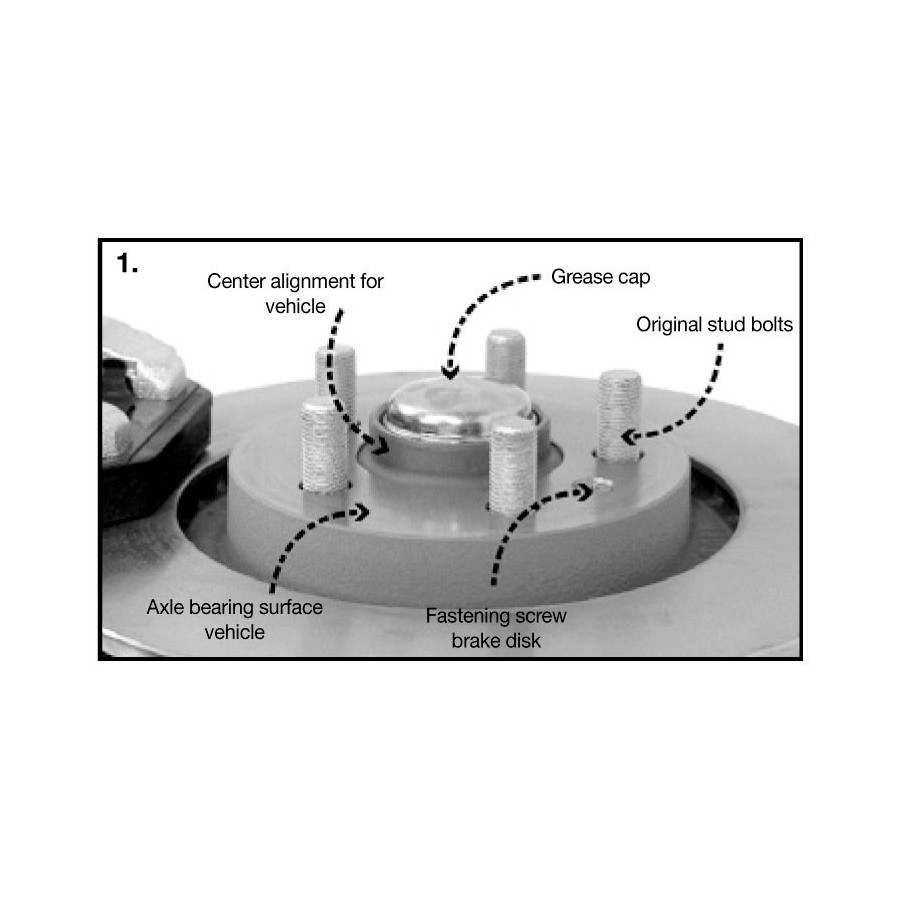 1.

Center alignment for vehicle

Grease cap

Original stud bolts

Axle bearing surface vehicle

Fastening screw brake disk