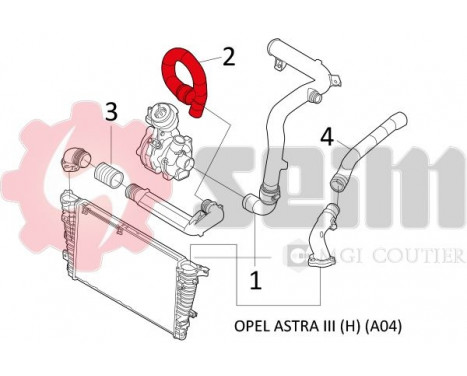 2
3
4
seim
MGI COUTIER
1
OPEL ASTRA III (H) (A04)