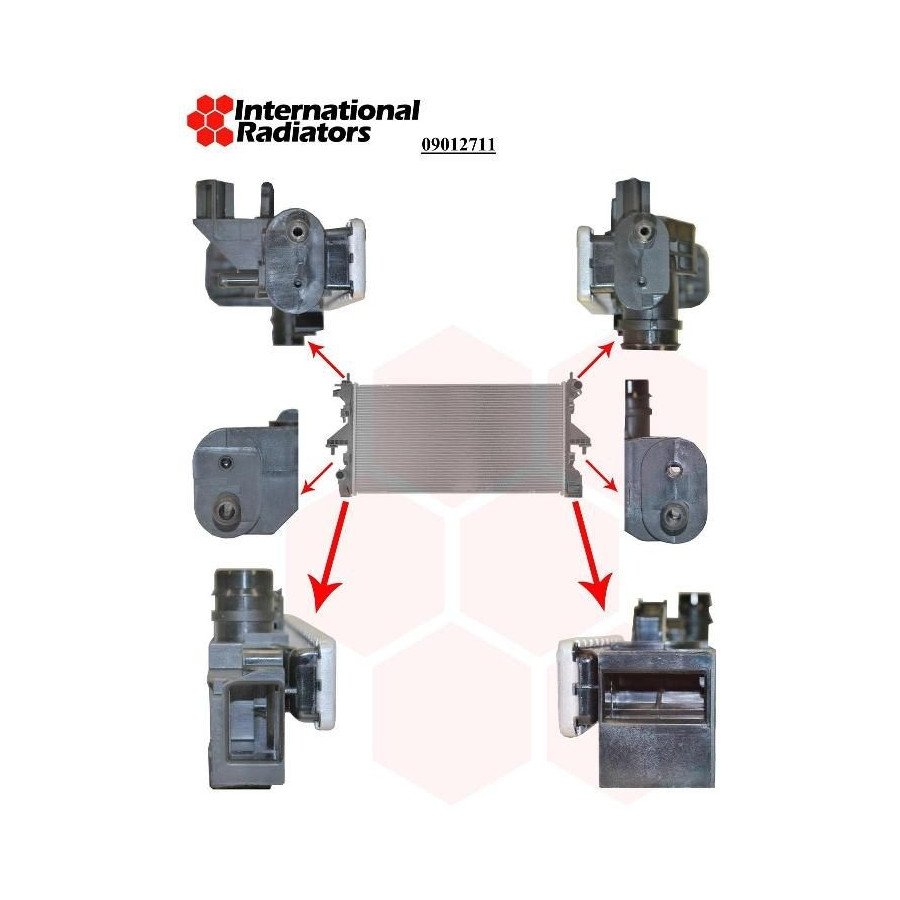 International Radiators

09012711