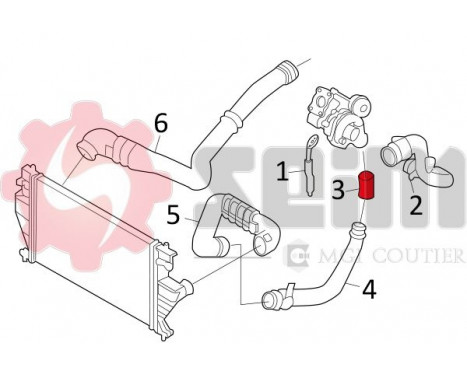 6
1
3
2
5
4
SEIM
MGI COUTIER