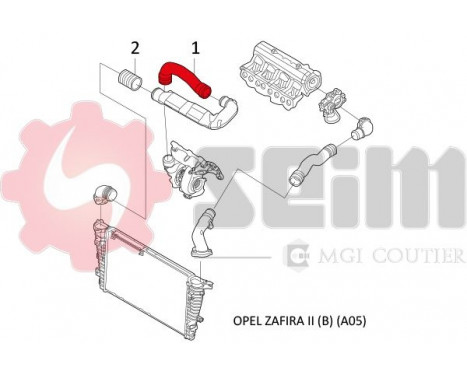 2
1
SEIM
MGI COUTIER
OPEL ZAFIRA II (B) (A05)