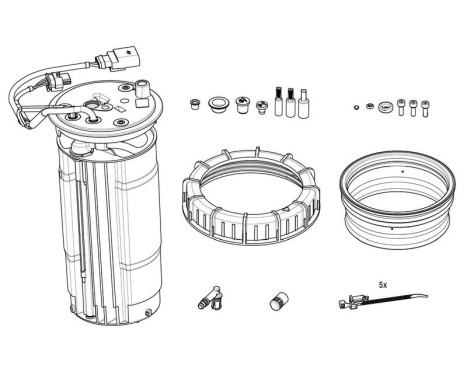 5x