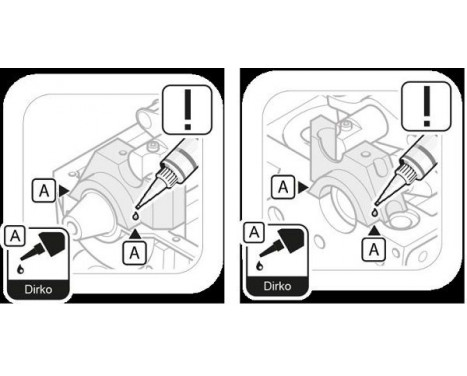 !

A

A

A

Dirko

!

A

A

A

Dirko