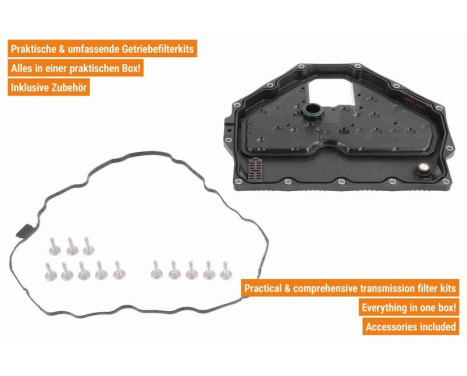 Praktische & umfassende Getriebefilterkits
Alles in einer praktischen Box!
Inklusive Zubehör

Practical & comprehensive transmission filter kits
Everything in one box!
Accessories included