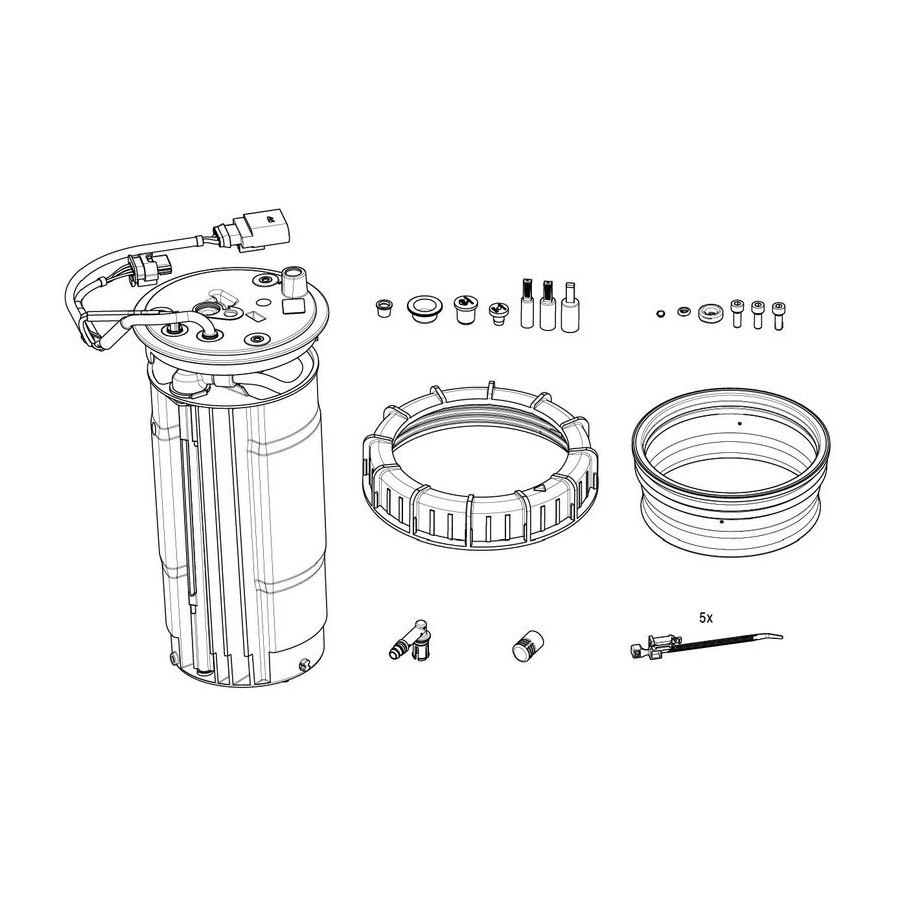 5x