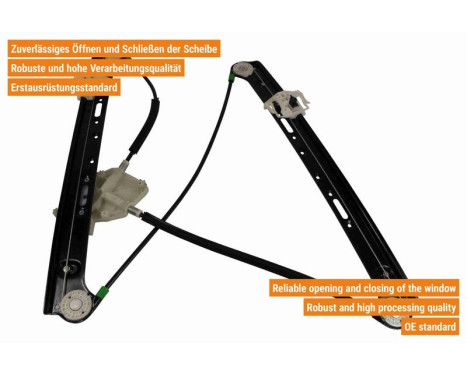 Zuverlässiges Öffnen und Schließen der Scheibe
Robuste und hohe Verarbeitungsqualität
Erstausrüstungsstandard

Reliable opening and closing of the window
Robust and high processing quality
OE standard