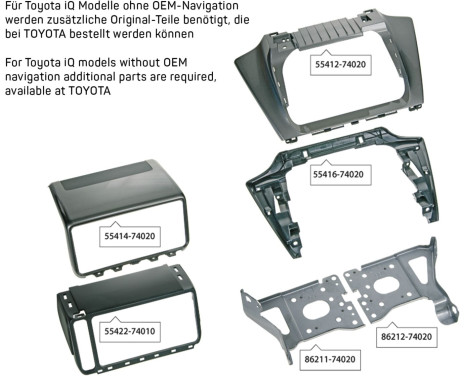 Für Toyota iQ Modelle ohne OEM-Navigation werden zusätzliche Original-Teile benötigt, die bei TOYOTA bestellt werden können

For Toyota iQ models without OEM navigation additional parts are required, available at TOYOTA

55412-74020

55416-74020

55414-74020

55422-74010

86212-74020

86211-74020