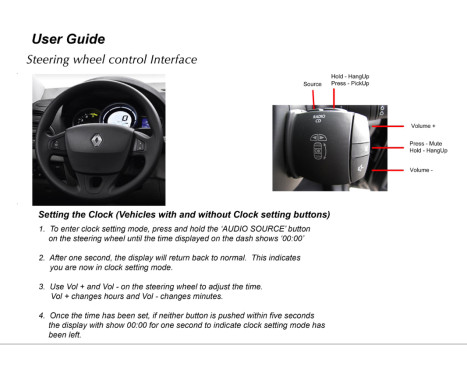 User Guide

Steering wheel control Interface

Source

Hold - HangUp
Press - PickUp

RADIO
CD

Volume +

Press - Mute
Hold - HangUp

Volume -

Setting the Clock (Vehicles with and without Clock setting buttons)

1. To enter clock setting mode, press and hold the 'AUDIO SOURCE' button on the steering wheel until the time displayed on the dash shows '00:00'

2. After one second, the display will return back to normal. This indicates you are now in clock setting mode.

3. Use Vol + and Vol - on the steering wheel to adjust the time. Vol + changes hours and Vol - changes minutes.

4. Once the time has been set, if neither button is pushed within five seconds the display with show 00:00 for one second to indicate clock setting mode has been left.