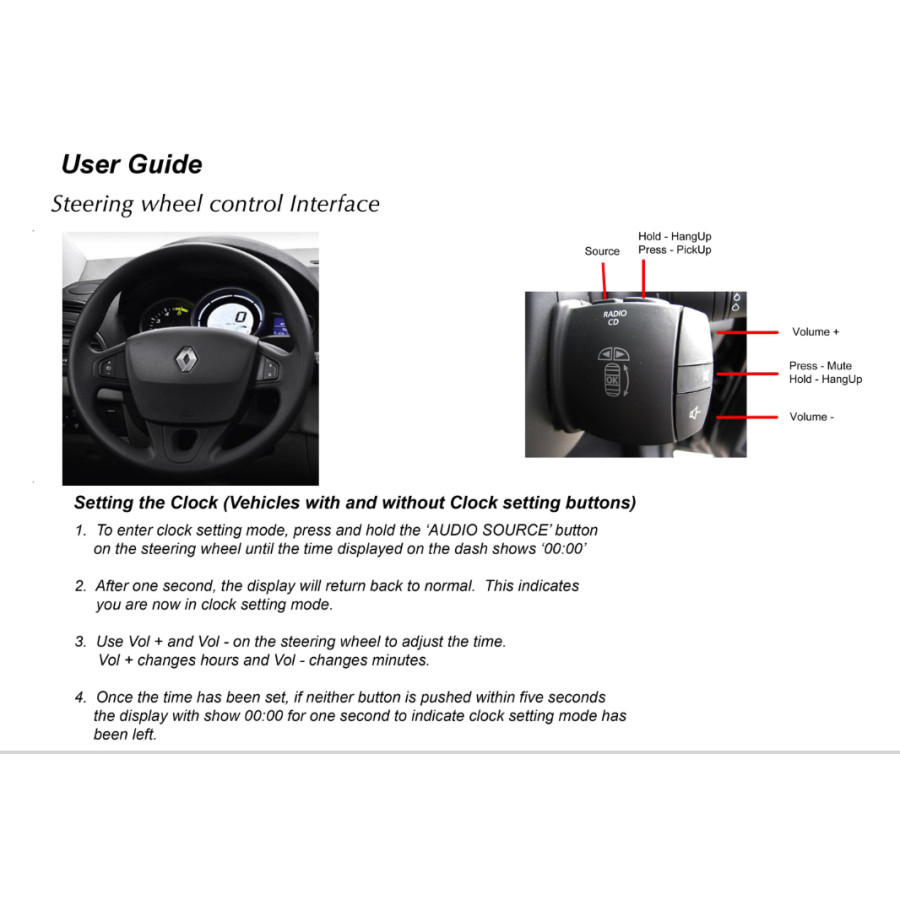 User Guide

Steering wheel control Interface

Source

Hold - HangUp
Press - PickUp

RADIO
CD

OK

Volume +

Press - Mute
Hold - HangUp

Volume -

Setting the Clock (Vehicles with and without Clock setting buttons)

1. To enter clock setting mode, press and hold the 'AUDIO SOURCE' button on the steering wheel until the time displayed on the dash shows '00:00'

2. After one second, the display will return back to normal. This indicates you are now in clock setting mode.

3. Use Vol + and Vol - on the steering wheel to adjust the time. Vol + changes hours and Vol - changes minutes.

4. Once the time has been set, if neither button is pushed within five seconds the display with show 00:00 for one second to indicate clock setting mode has been left.