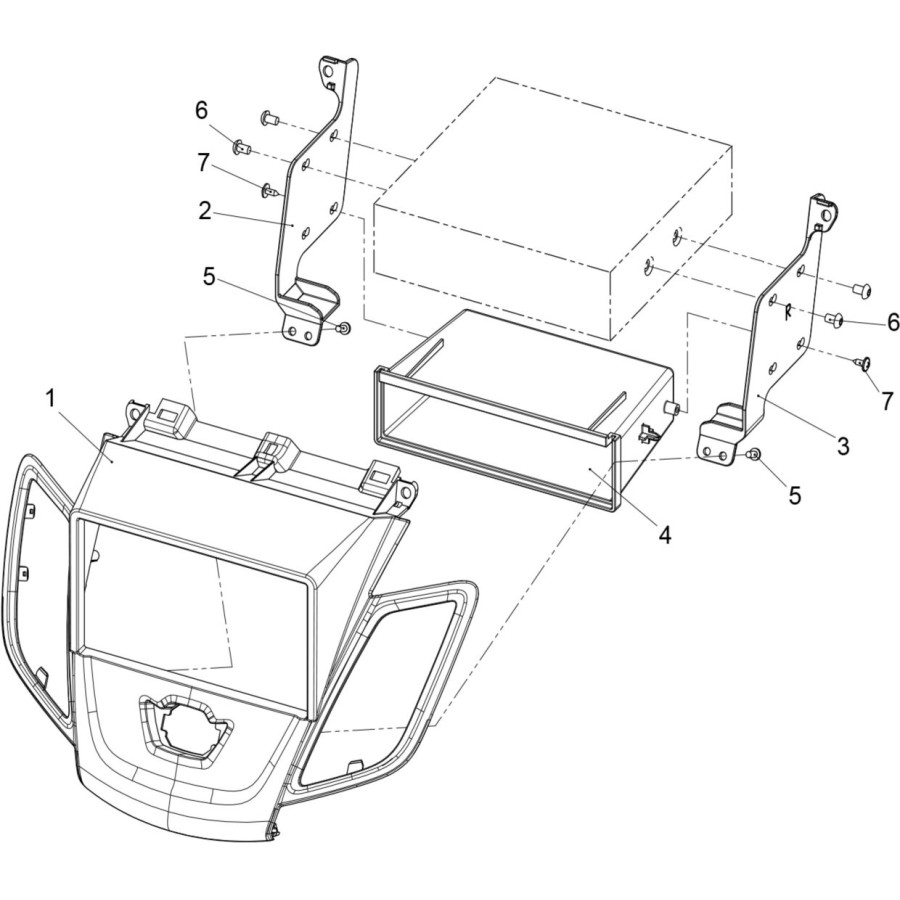 6
7
2
5
1
6
7
3
5
4