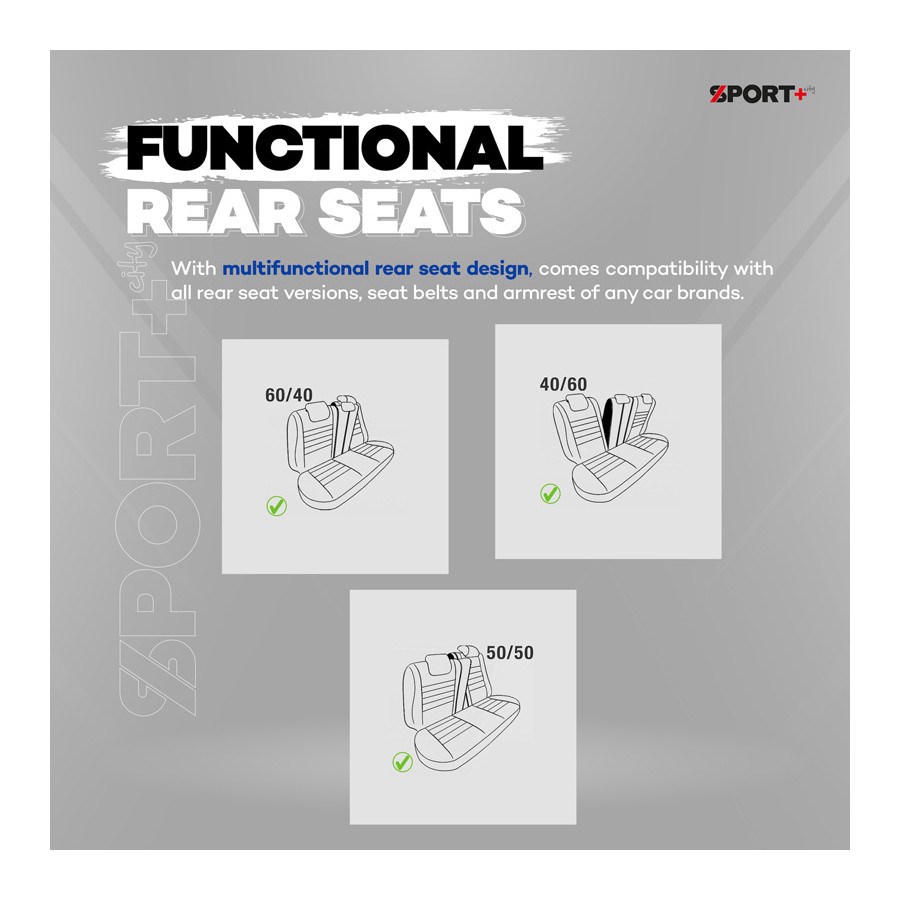 SPORT+ city

FUNCTIONAL
REAR SEATS

SPORT+ city

With multifunctional rear seat design, comes compatibility with all rear seat versions, seat belts and armrest of any car brands.

60/40

40/60

50/50