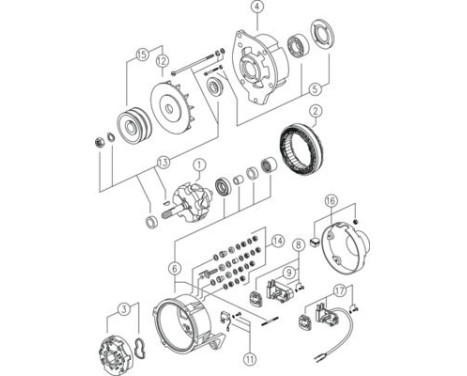 4
15
12
5
2
13
1
16
14
8
6
9
17
3
11