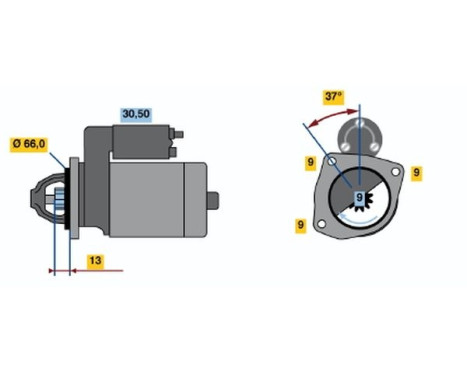 30,50
Ø 66,0
13
37°
9
9
9
9