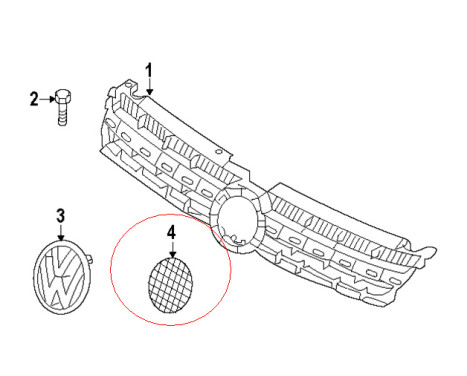 1
2
3
4