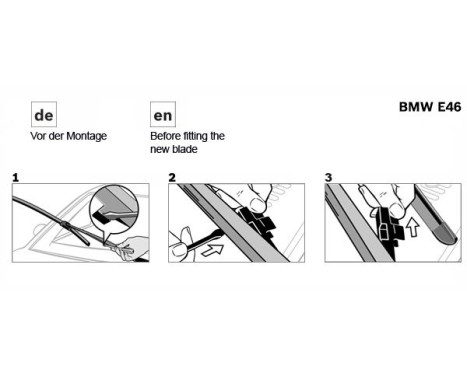 de
Vor der Montage

en
Before fitting the new blade

BMW E46

1

2

3