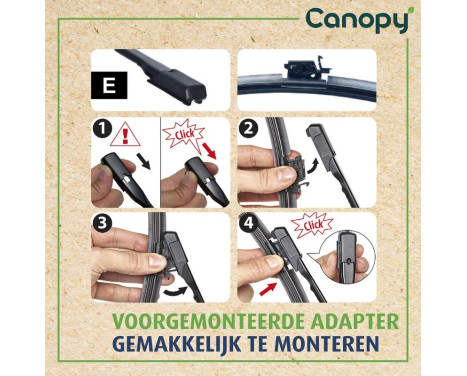 Canopy

E

1

Click

2

3

4

Click

VOORGEMONTEERDE ADAPTER
GEMAKKELIJK TE MONTEREN