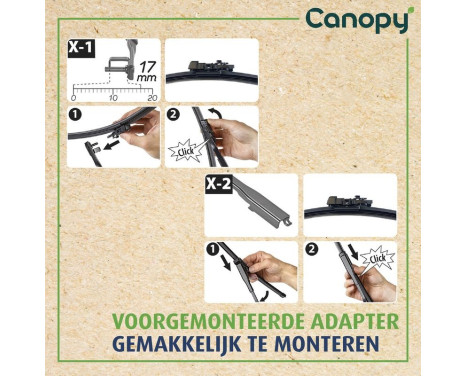 Canopy

X-1
17 mm
0 10 20

1

2
Click

X-2

1

2
Click

VOORGEMONTEERDE ADAPTER
GEMAKKELIJK TE MONTEREN